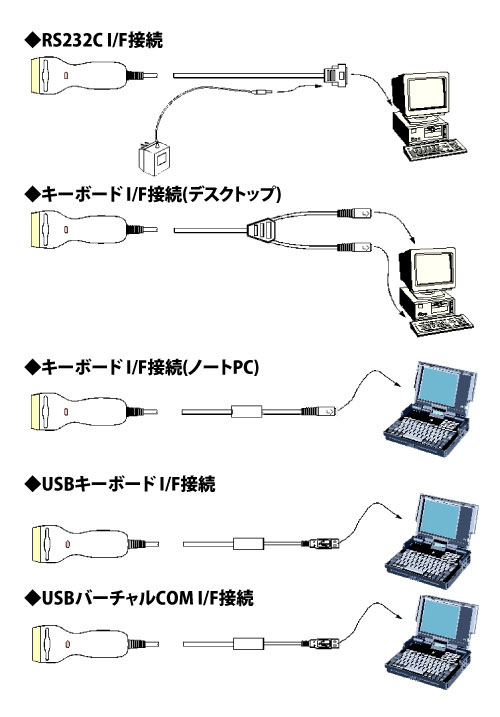 ◆RS232C I/F接続

◆キーボード I/F接続(デスクトップ)

◆キーボード I/F接続(ノートPC)

◆USBキーボード I/F接続

◆USBバーチャルCOM I/F接続